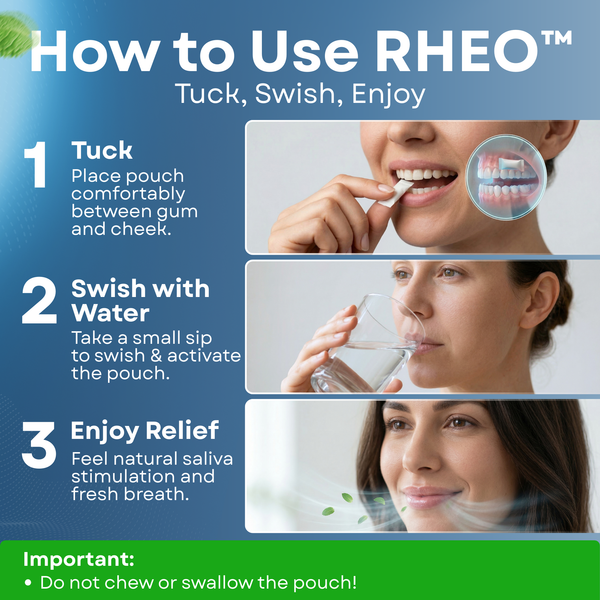 How to Use RHEO™
Tuck, Swish, Enjoy

1 Tuck
Place pouch comfortably between gum and cheek.

2 Swish with Water
Take a small sip to swish & activate the pouch.

3 Enjoy Relief
Feel natural saliva stimulation and fresh breath.

Important:
• Do not chew or swallow the pouch!